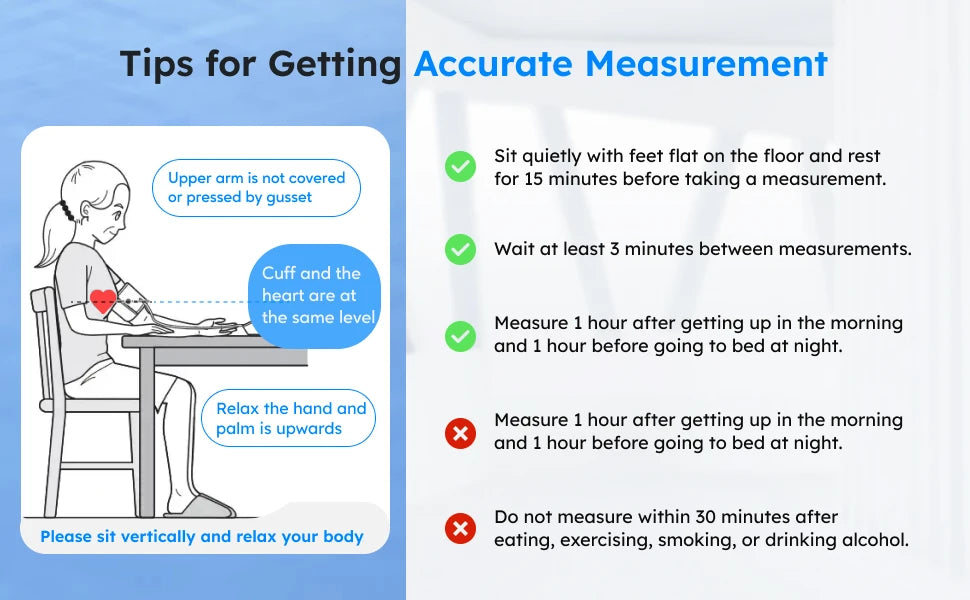 Tips for Getting Accurate Measurement

Upper arm is not covered or pressed by gusset

Cuff and the heart are at the same level

Relax the hand and palm is upwards

Please sit vertically and relax your body

Sit quietly with feet flat on the floor and rest for 15 minutes before taking a measurement.

Wait at least 3 minutes between measurements.

Measure 1 hour after getting up in the morning and 1 hour before going to bed at night.

Measure 1 hour after getting up in the morning and 1 hour before going to bed at night.

Do not measure within 30 minutes after eating, exercising, smoking, or drinking alcohol.